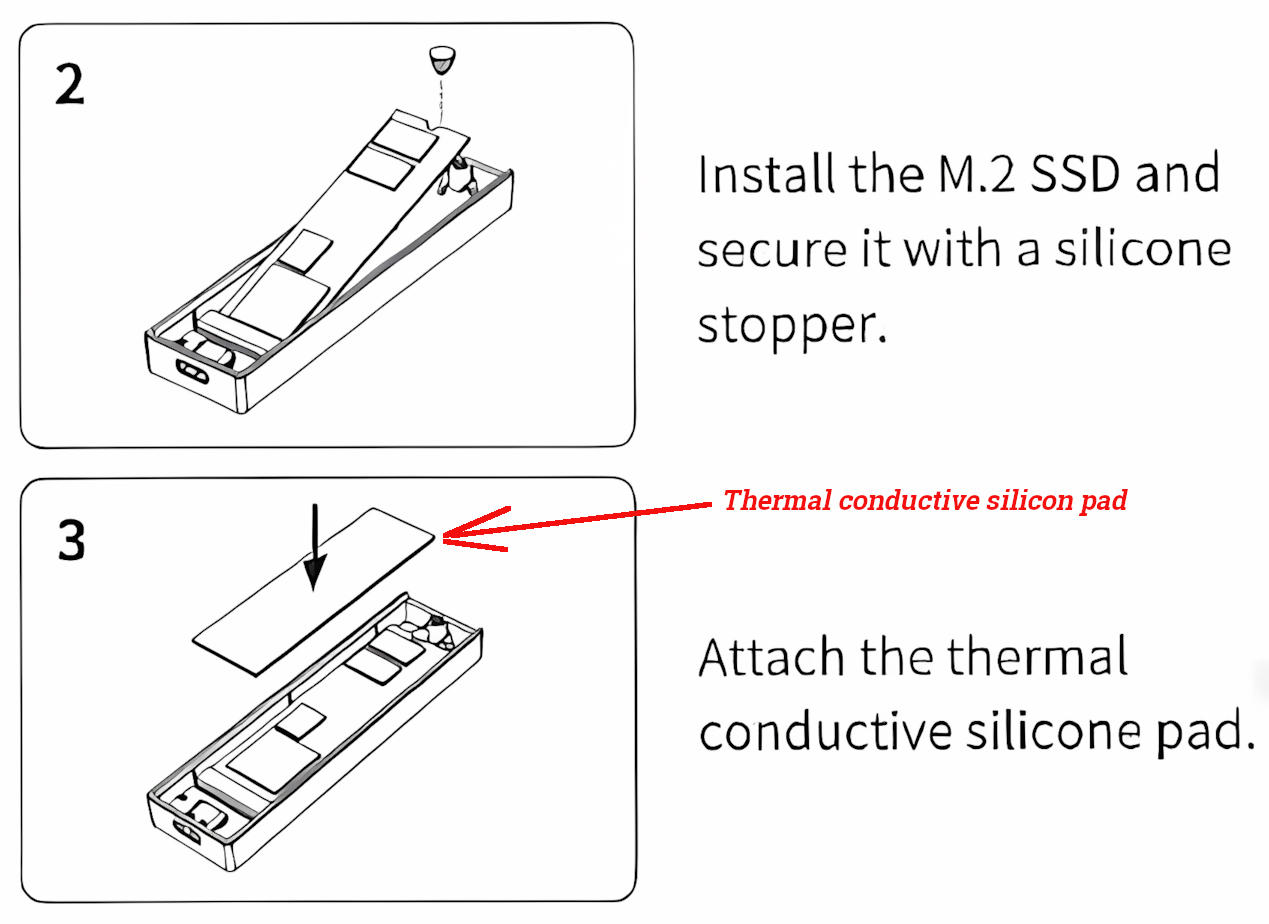 2

Install the M.2 SSD and secure it with a silicone stopper.

3

Thermal conductive silicon pad

Attach the thermal conductive silicone pad.