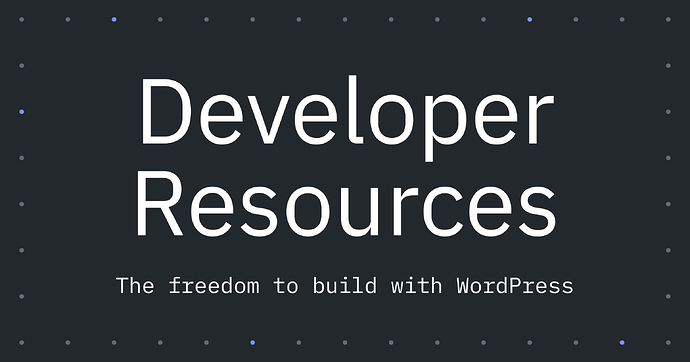 Developer Resources

The freedom to build with WordPress