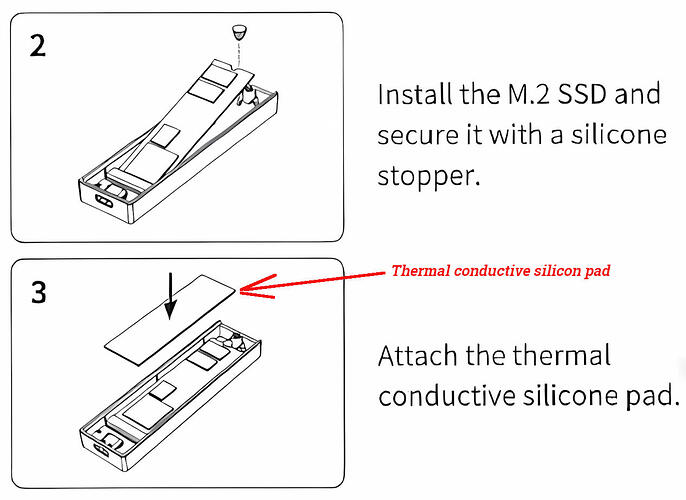 2

Install the M.2 SSD and secure it with a silicone stopper.

3

Thermal conductive silicon pad

Attach the thermal conductive silicone pad.