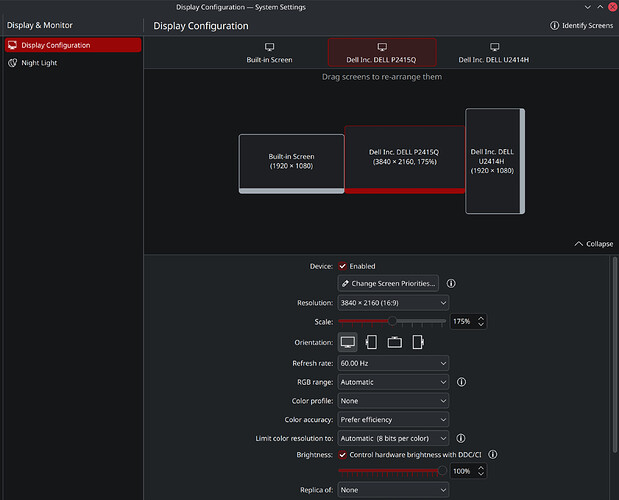 Display Configuration — System Settings

Display & Monitor

Display Configuration

Night Light

Display Configuration

Identify Screens

Built-in Screen

Dell Inc. DELL P2415Q

Dell Inc. DELL U2414H

Drag screens to re-arrange them

Built-in Screen
(1920 × 1080)

Dell Inc. DELL P2415Q
(3840 × 2160, 175%)

Dell Inc. DELL
U2414H
(1920 × 1080)

Collapse

Device: Enabled

Change Screen Priorities...

Resolution: 3840 × 2160 (16:9)

Scale: 175%

Orientation:

Refresh rate: 60.00 Hz

RGB range: Automatic

Color profile: None

Color accuracy: Prefer efficiency

Limit color resolution to: Automatic (8 bits per color)

Brightness: Control hardware brightness with DDC/CI

100%

Replica of: None